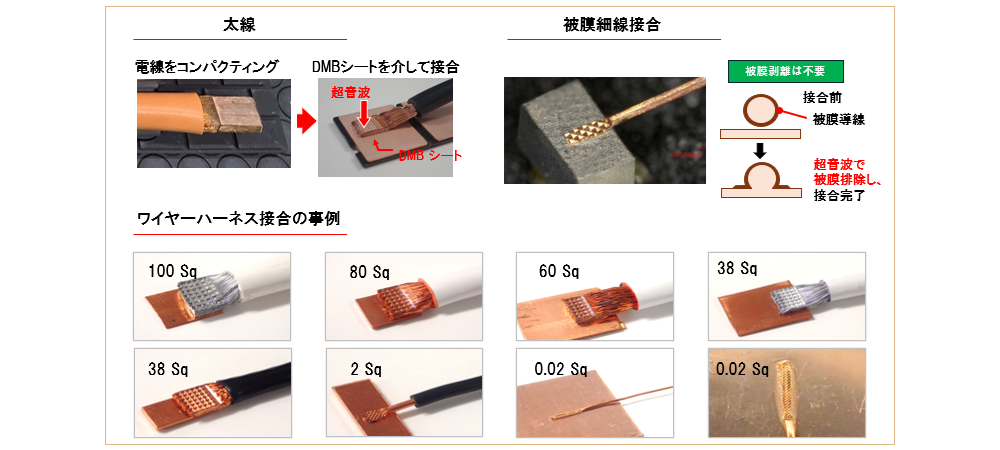 太線

電線をコンパクティング

DMBシートを介して接合

超音波

DMB シート

被膜細線接合

被膜剥離は不要

接合前

被膜導線

超音波で被膜排除し、接合完了

ワイヤーハーネス接合の事例

100 Sq

80 Sq

60 Sq

38 Sq

38 Sq

2 Sq

0.02 Sq

0.02 Sq